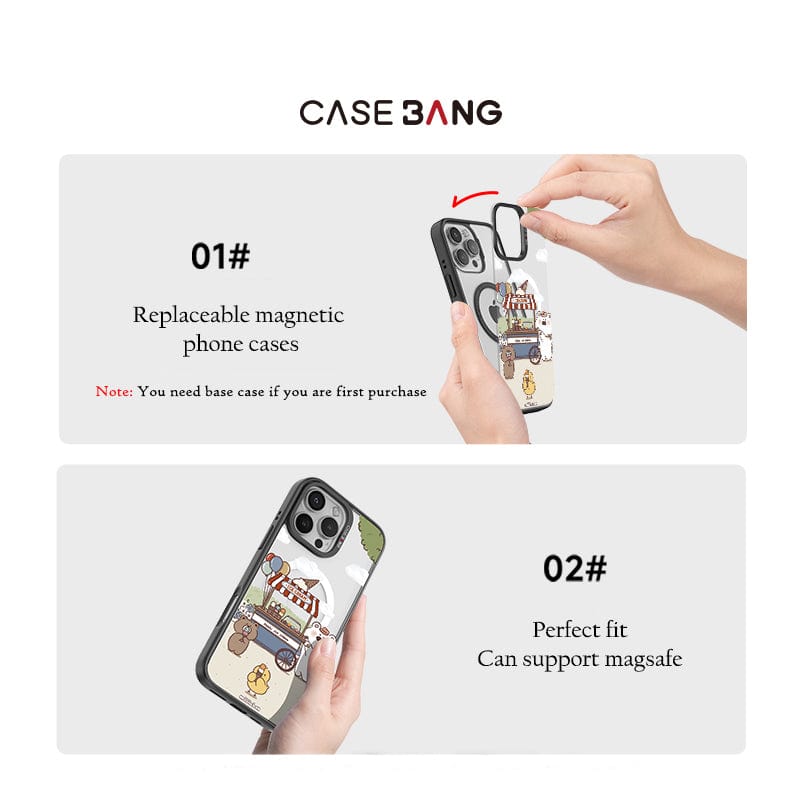 CASE BANG

01#

Replaceable magnetic phone cases

Note: You need base case if you are first purchase

02#

Perfect fit
Can support magsafe